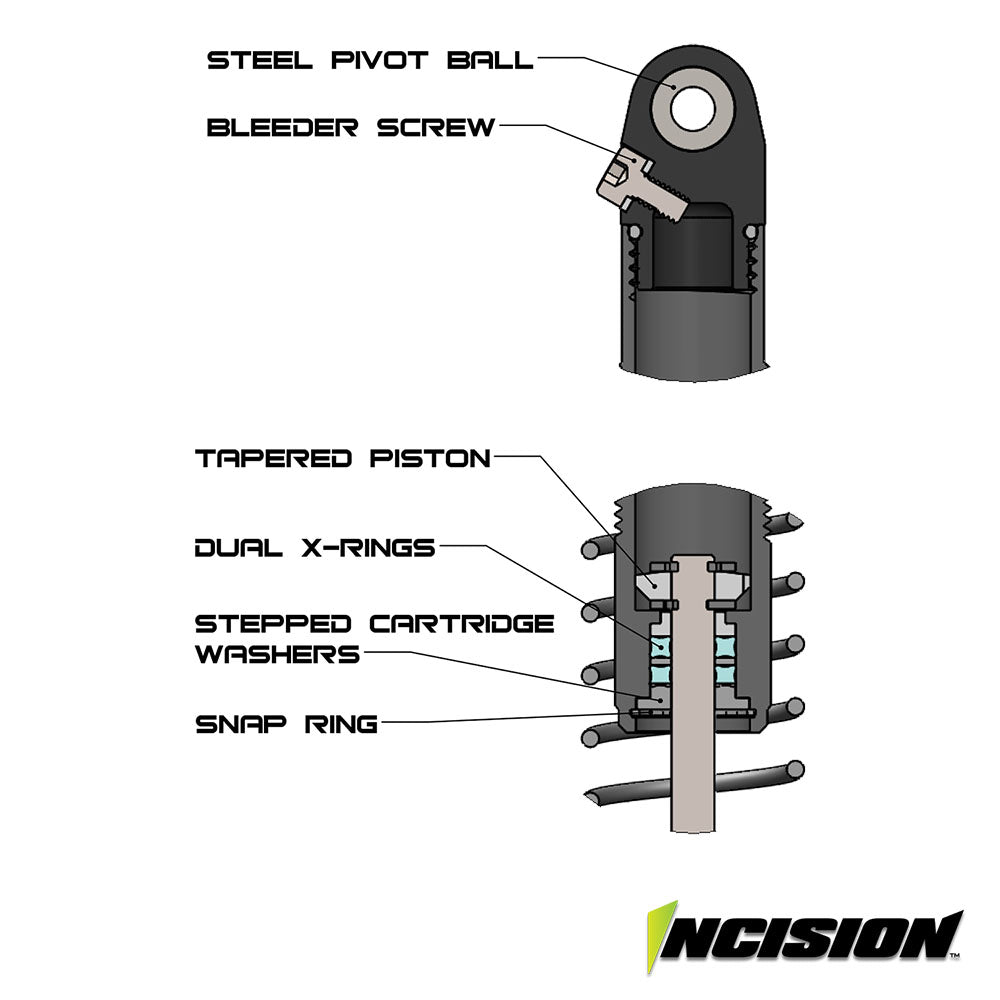 STEEL PIVOT BALL

BLEEDER SCREW

TAPERED PISTON

DUAL X-RINGS

STEPPED CARTRIDGE WASHERS

SNAP RING

INCISION™